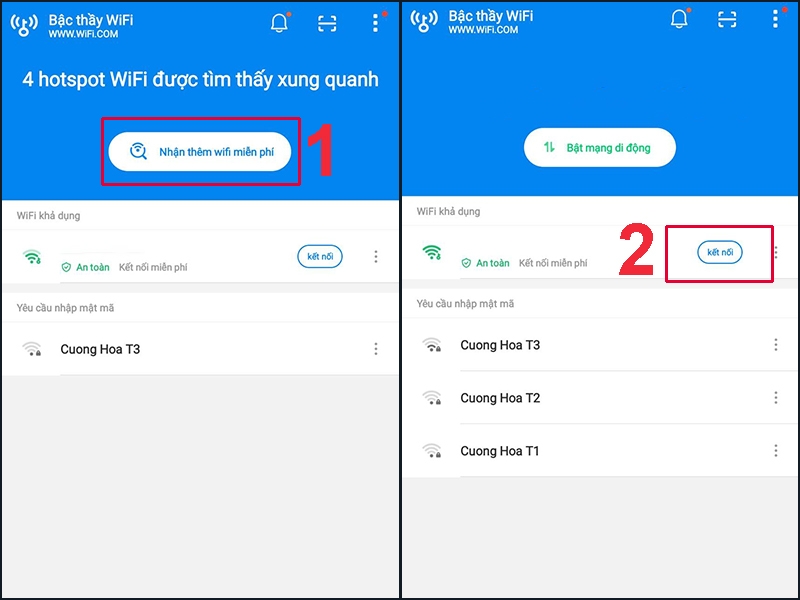 Bậc thầy WiFi
WWW.WIFI.COM

4 hotspot WiFi được tìm thấy xung quanh

Nhận thêm wifi miễn phí

1

WiFi khả dụng

An toàn Kết nối miễn phí

kết nối

Yêu cầu nhập mật mã

Cuong Hoa T3

Bậc thầy WiFi
WWW.WIFI.COM

Bật mạng di động

WiFi khả dụng

An toàn Kết nối miễn phí

2

kết nối

Yêu cầu nhập mật mã

Cuong Hoa T3

Cuong Hoa T2

Cuong Hoa T1