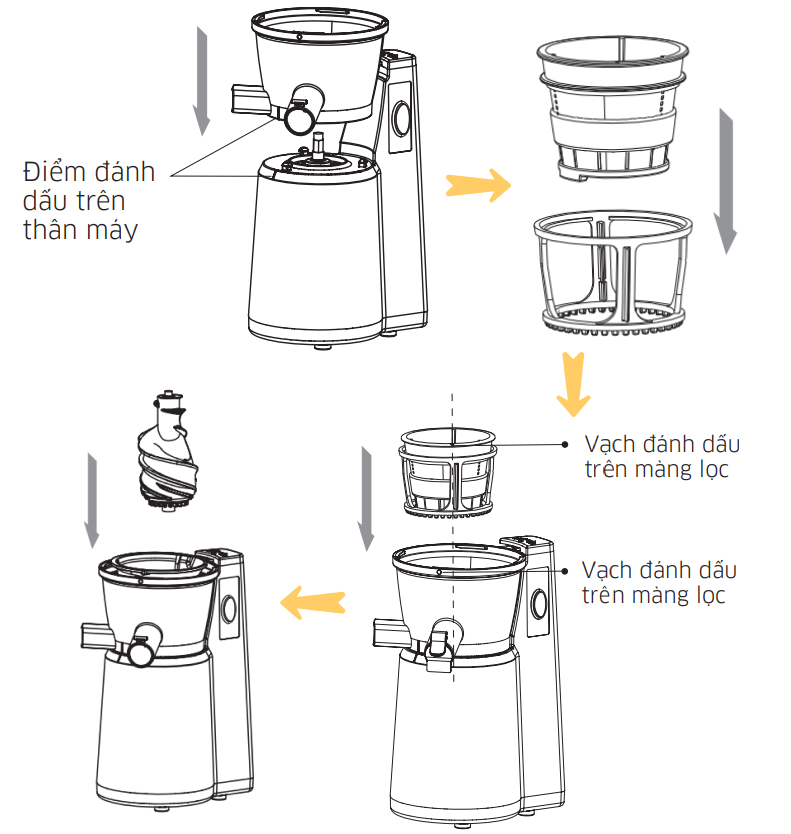 Điểm đánh dấu trên thân máy

Vạch đánh dấu trên màng lọc

Vạch đánh dấu trên màng lọc