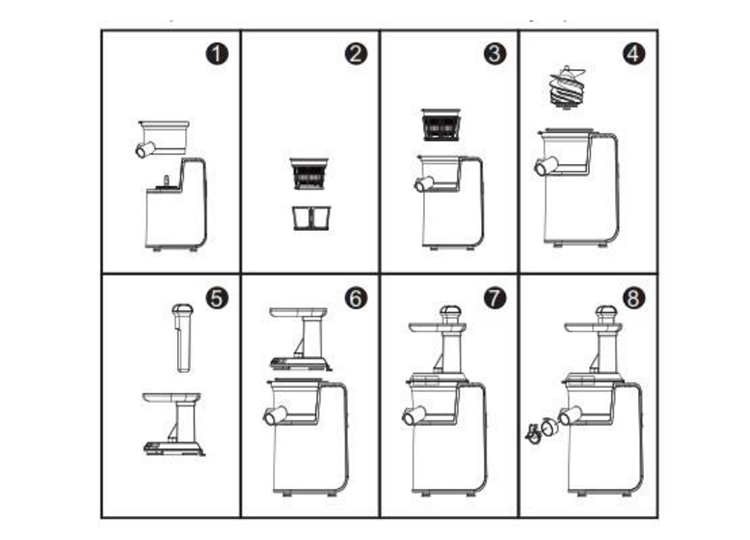 1
2
3
4
5
6
7
8