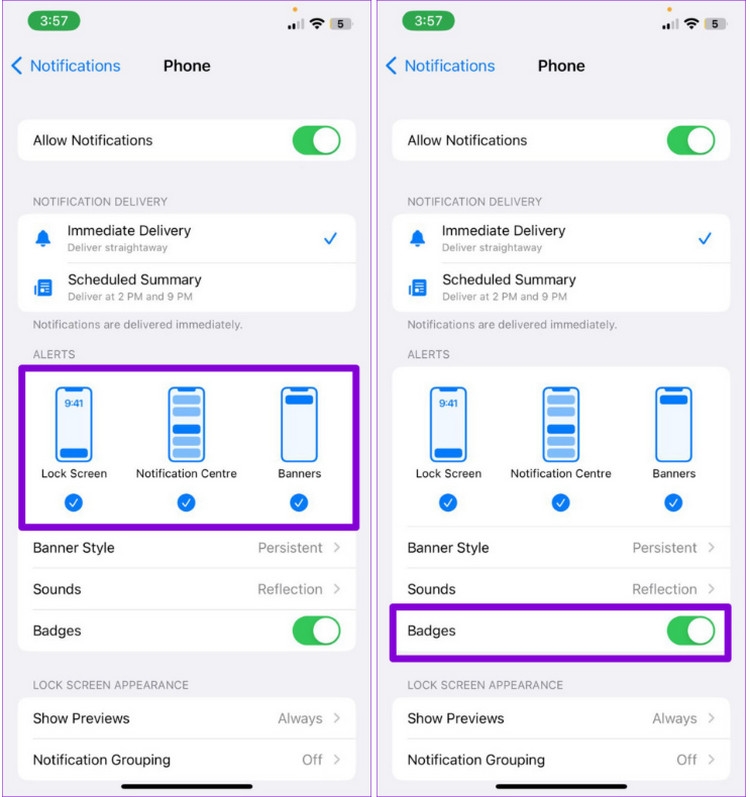 3:57

5

Notifications Phone

Allow Notifications

NOTIFICATION DELIVERY

Immediate Delivery
Deliver straightaway

Scheduled Summary
Deliver at 2 PM and 9 PM

Notifications are delivered immediately.

ALERTS

9:41

Lock Screen Notification Centre Banners

Banner Style Persistent

Sounds Reflection

Badges

LOCK SCREEN APPEARANCE

Show Previews Always

Notification Grouping Off

3:57

5

Notifications Phone

Allow Notifications

NOTIFICATION DELIVERY

Immediate Delivery
Deliver straightaway

Scheduled Summary
Deliver at 2 PM and 9 PM

Notifications are delivered immediately.

ALERTS

9:41

Lock Screen Notification Centre Banners

Banner Style Persistent

Sounds Reflection

Badges

LOCK SCREEN APPEARANCE

Show Previews Always

Notification Grouping Off