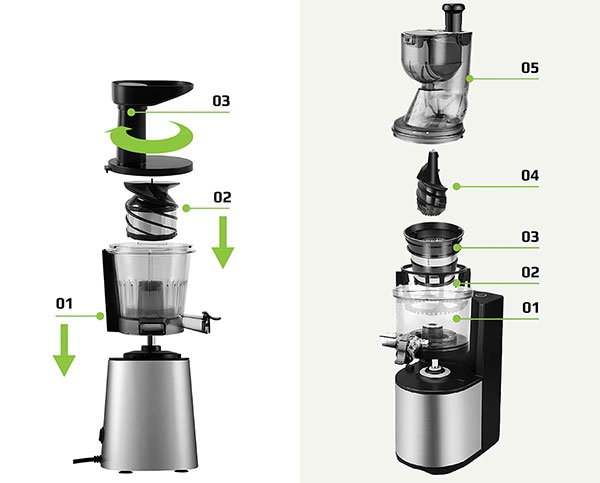 03

02

01

05

04

03

02

01