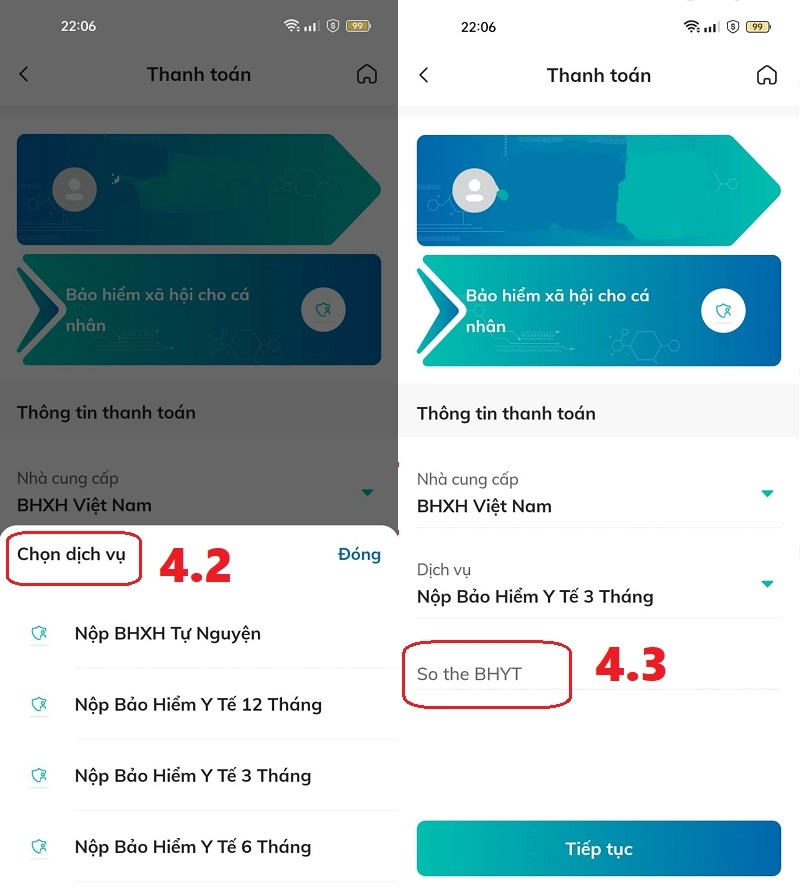 22:06

99

Thanh toán

Bảo hiểm xã hội cho cá nhân

Thông tin thanh toán

Nhà cung cấp
BHXH Việt Nam

Chọn dịch vụ

4.2

Đóng

Nộp BHXH Tự Nguyện

Nộp Bảo Hiểm Y Tế 12 Tháng

Nộp Bảo Hiểm Y Tế 3 Tháng

Nộp Bảo Hiểm Y Tế 6 Tháng

22:06

99

Thanh toán

Bảo hiểm xã hội cho cá nhân

Thông tin thanh toán

Nhà cung cấp
BHXH Việt Nam

Dịch vụ
Nộp Bảo Hiểm Y Tế 3 Tháng

So the BHYT

4.3

Tiếp tục