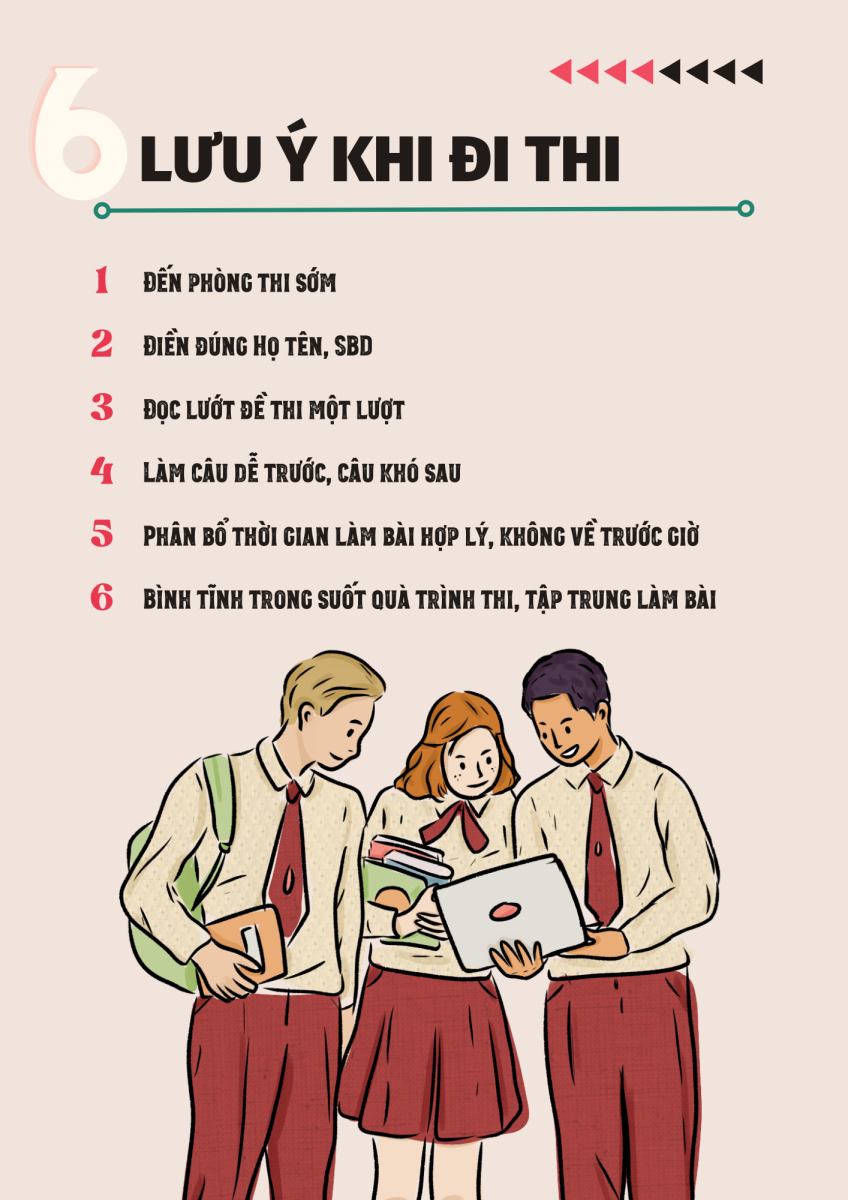 6 LƯU Ý KHI ĐI THI

1 ĐẾN PHÒNG THI SỚM

2 ĐIỀN ĐÚNG HỌ TÊN, SBD

3 ĐỌC LƯỚT ĐỀ THI MỘT LƯỢT

4 LÀM CÂU DỄ TRƯỚC, CÂU KHÓ SAU

5 PHÂN BỔ THỜI GIAN LÀM BÀI HỢP LÝ, KHÔNG VỀ TRƯỚC GIỜ

6 BÌNH TĨNH TRONG SUỐT QUÀ TRÌNH THI, TẬP TRUNG LÀM BÀI