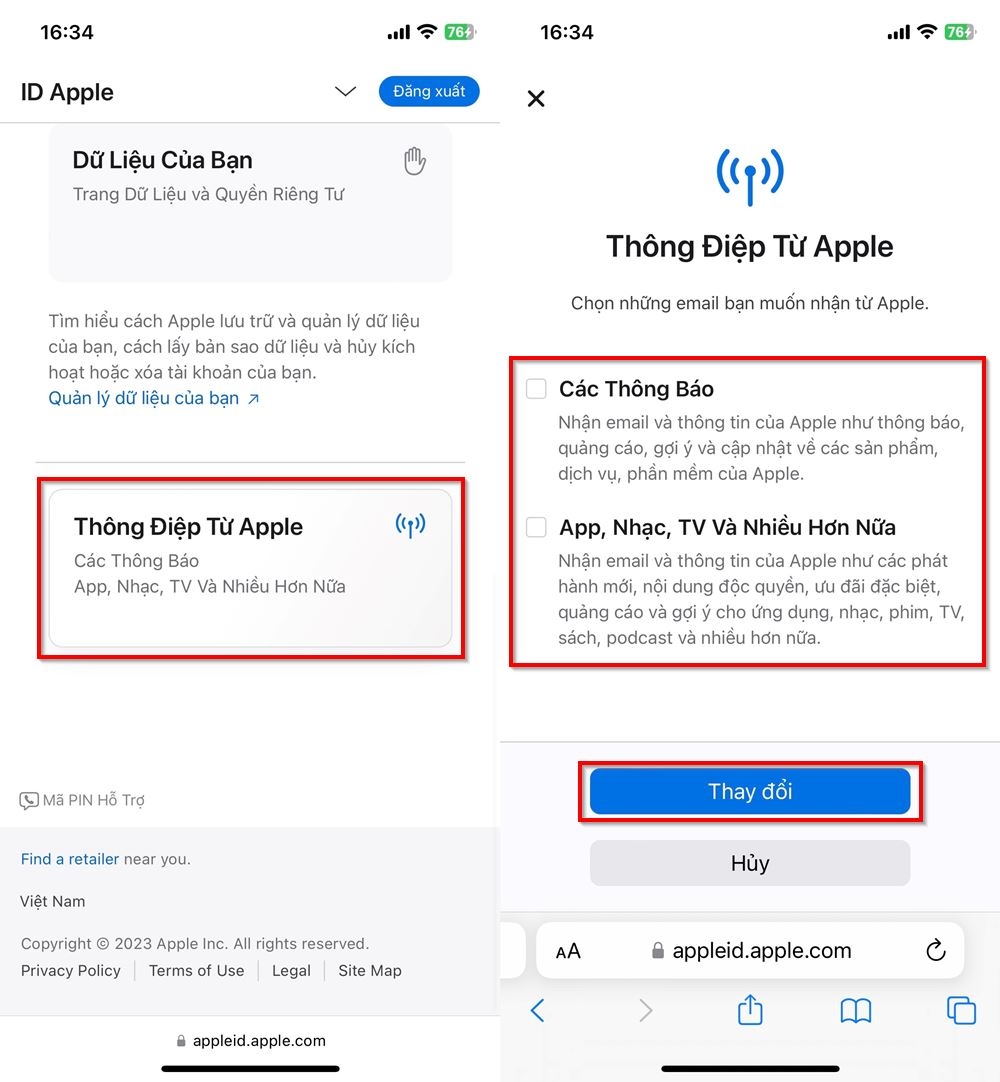 16:34

76

ID Apple

Đăng xuất

Dữ Liệu Của Bạn

Trang Dữ Liệu và Quyền Riêng Tư

Tìm hiểu cách Apple lưu trữ và quản lý dữ liệu của bạn, cách lấy bản sao dữ liệu và hủy kích hoạt hoặc xóa tài khoản của bạn.

Quản lý dữ liệu của bạn ↗

Thông Điệp Từ Apple

Các Thông Báo

App, Nhạc, TV Và Nhiều Hơn Nữa

Mã PIN Hỗ Trợ

Find a retailer near you.

Việt Nam

Copyright © 2023 Apple Inc. All rights reserved.

Privacy Policy | Terms of Use | Legal | Site Map

appleid.apple.com

16:34

76

Thông Điệp Từ Apple

Chọn những email bạn muốn nhận từ Apple.

Các Thông Báo

Nhận email và thông tin của Apple như thông báo, quảng cáo, gợi ý và cập nhật về các sản phẩm, dịch vụ, phần mềm của Apple.

App, Nhạc, TV Và Nhiều Hơn Nữa

Nhận email và thông tin của Apple như các phát hành mới, nội dung độc quyền, ưu đãi đặc biệt, quảng cáo và gợi ý cho ứng dụng, nhạc, phim, TV, sách, podcast và nhiều hơn nữa.

Thay đổi

Hủy

AA appleid.apple.com