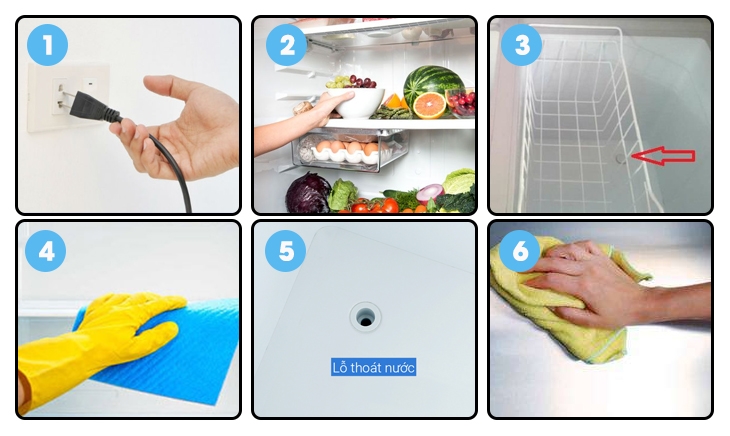 1

2

3

4

5

Lỗ thoát nước

6