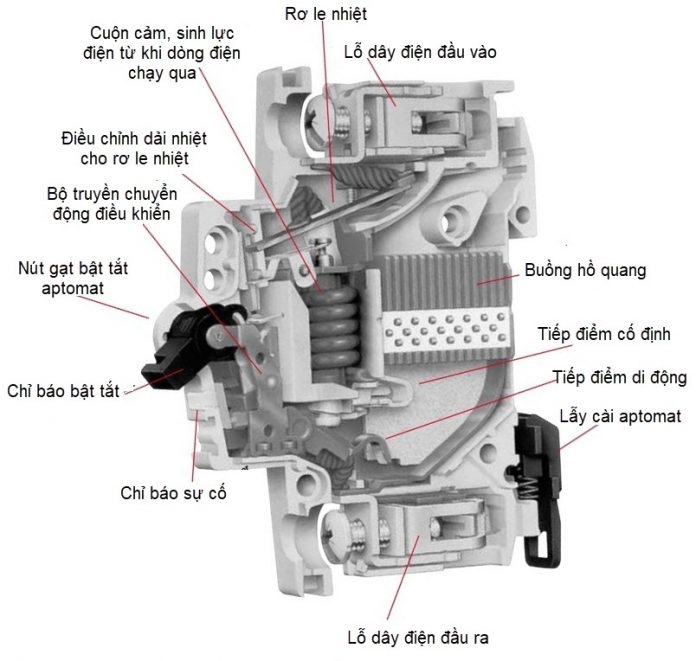 Rơ le nhiệt

Cuộn cảm, sinh lực điện từ khi dòng điện chạy qua

Lỗ dây điện đầu vào

Điều chỉnh dải nhiệt cho rơ le nhiệt

Bộ truyền chuyển động điều khiển

Nút gạt bật tắt aptomat

Buồng hồ quang

Tiếp điểm cố định

Tiếp điểm di động

Chỉ báo bật tắt

Lẫy cài aptomat

Chỉ báo sự cố

Lỗ dây điện đầu ra