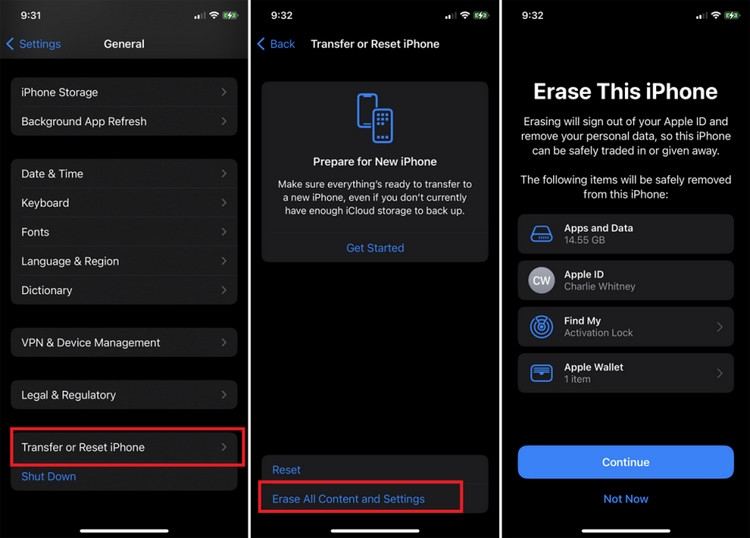 9:31

Settings General

iPhone Storage

Background App Refresh

Date & Time

Keyboard

Fonts

Language & Region

Dictionary

VPN & Device Management

Legal & Regulatory

Transfer or Reset iPhone

Shut Down

9:32

Back Transfer or Reset iPhone

Prepare for New iPhone

Make sure everything's ready to transfer to a new iPhone, even if you don't currently have enough iCloud storage to back up.

Get Started

Reset

Erase All Content and Settings

9:32

Erase This iPhone

Erasing will sign out of your Apple ID and remove your personal data, so this iPhone can be safely traded in or given away.

The following items will be safely removed from this iPhone:

Apps and Data
14.55 GB

CW Apple ID
Charlie Whitney

Find My
Activation Lock

Apple Wallet
1 item

Continue

Not Now