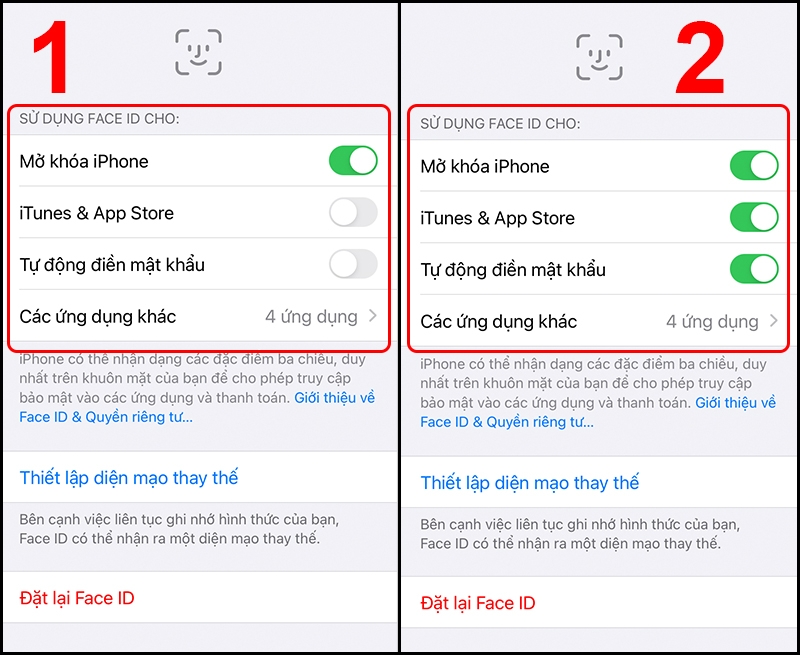 1

SỬ DỤNG FACE ID CHO:

Mở khóa iPhone

iTunes & App Store

Tự động điền mật khẩu

Các ứng dụng khác 4 ứng dụng

iPhone có thể nhận dạng các đặc điểm ba chiều, duy nhất trên khuôn mặt của bạn để cho phép truy cập bảo mật vào các ứng dụng và thanh toán. Giới thiệu về Face ID & Quyền riêng tư...

Thiết lập diện mạo thay thế

Bên cạnh việc liên tục ghi nhớ hình thức của bạn, Face ID có thể nhận ra một diện mạo thay thế.

Đặt lại Face ID

2

SỬ DỤNG FACE ID CHO:

Mở khóa iPhone

iTunes & App Store

Tự động điền mật khẩu

Các ứng dụng khác 4 ứng dụng

iPhone có thể nhận dạng các đặc điểm ba chiều, duy nhất trên khuôn mặt của bạn để cho phép truy cập bảo mật vào các ứng dụng và thanh toán. Giới thiệu về Face ID & Quyền riêng tư...

Thiết lập diện mạo thay thế

Bên cạnh việc liên tục ghi nhớ hình thức của bạn, Face ID có thể nhận ra một diện mạo thay thế.

Đặt lại Face ID