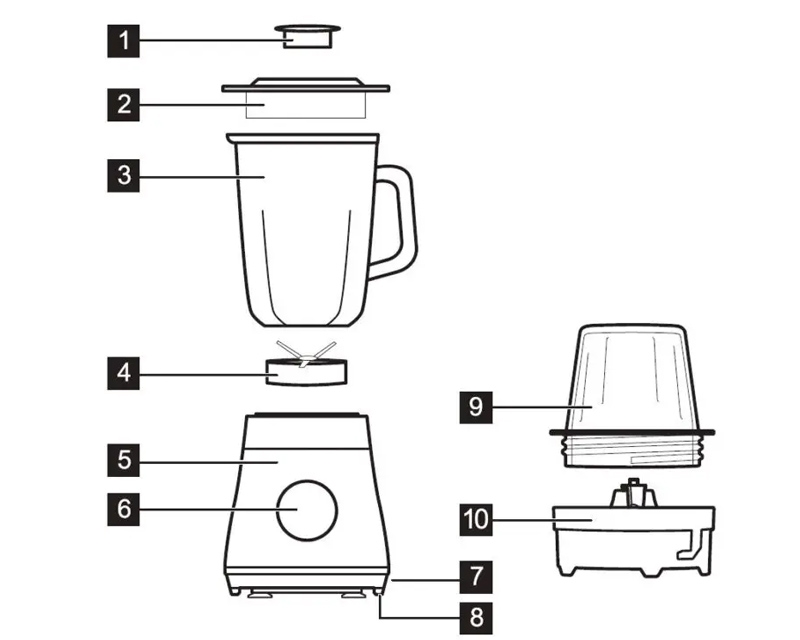 1
2
3
4
5
6
7
8
9
10