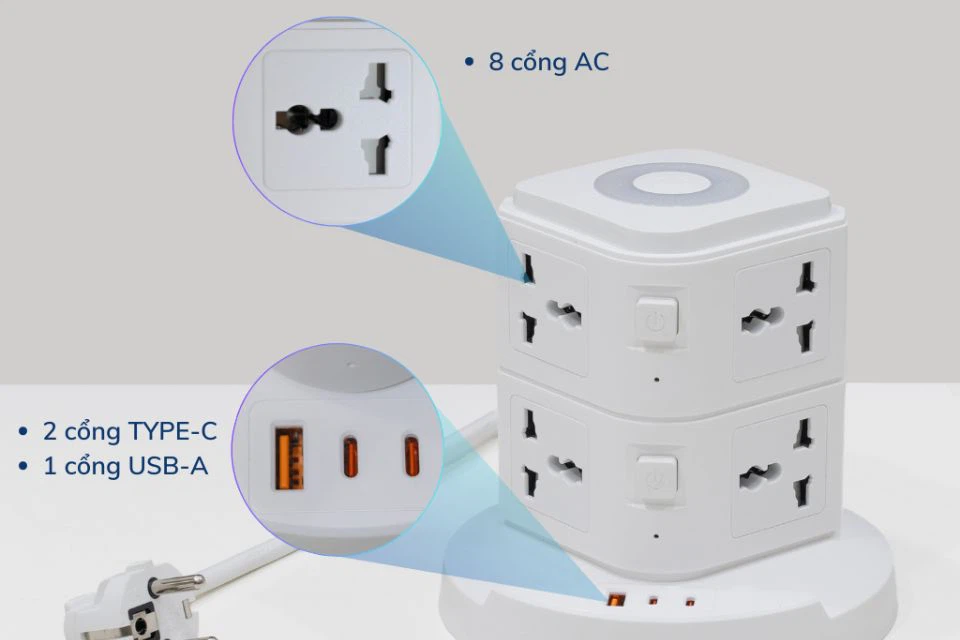 • 8 cổng AC

• 2 cổng TYPE-C
• 1 cổng USB-A