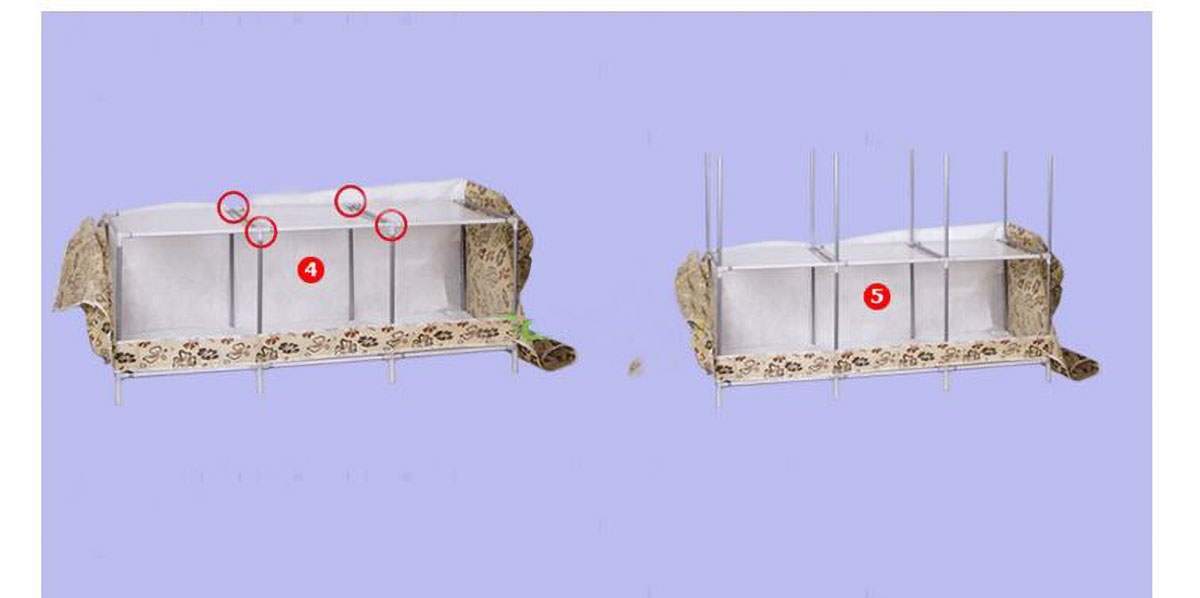 4

5