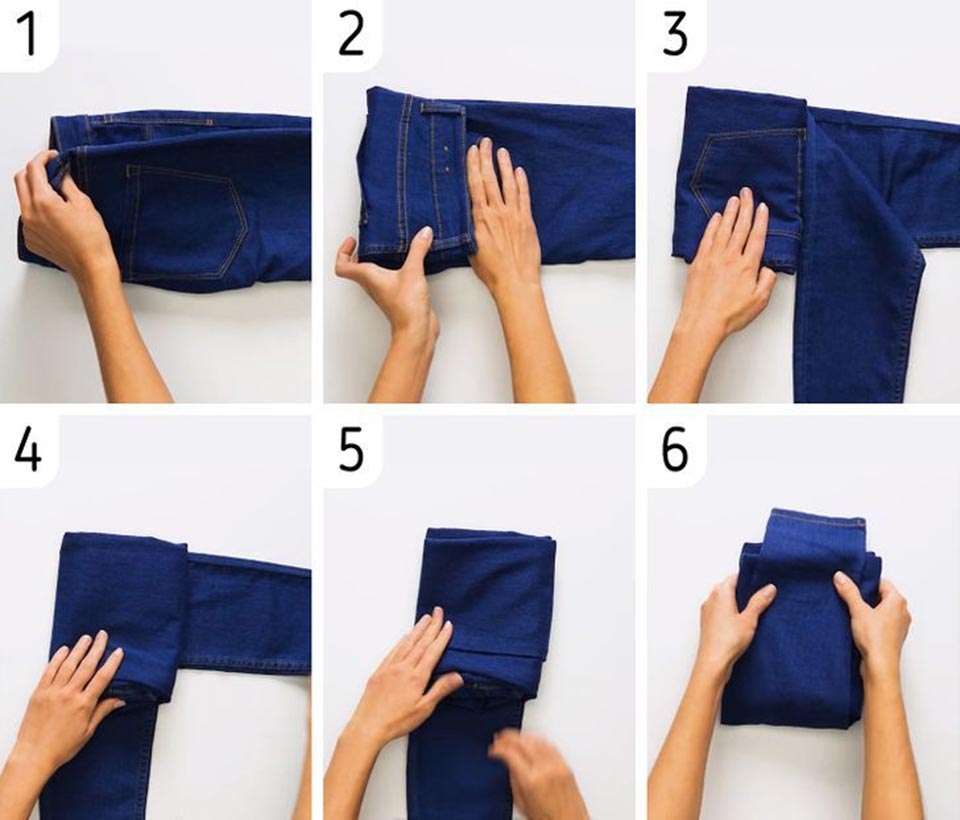 1
2
3
4
5
6