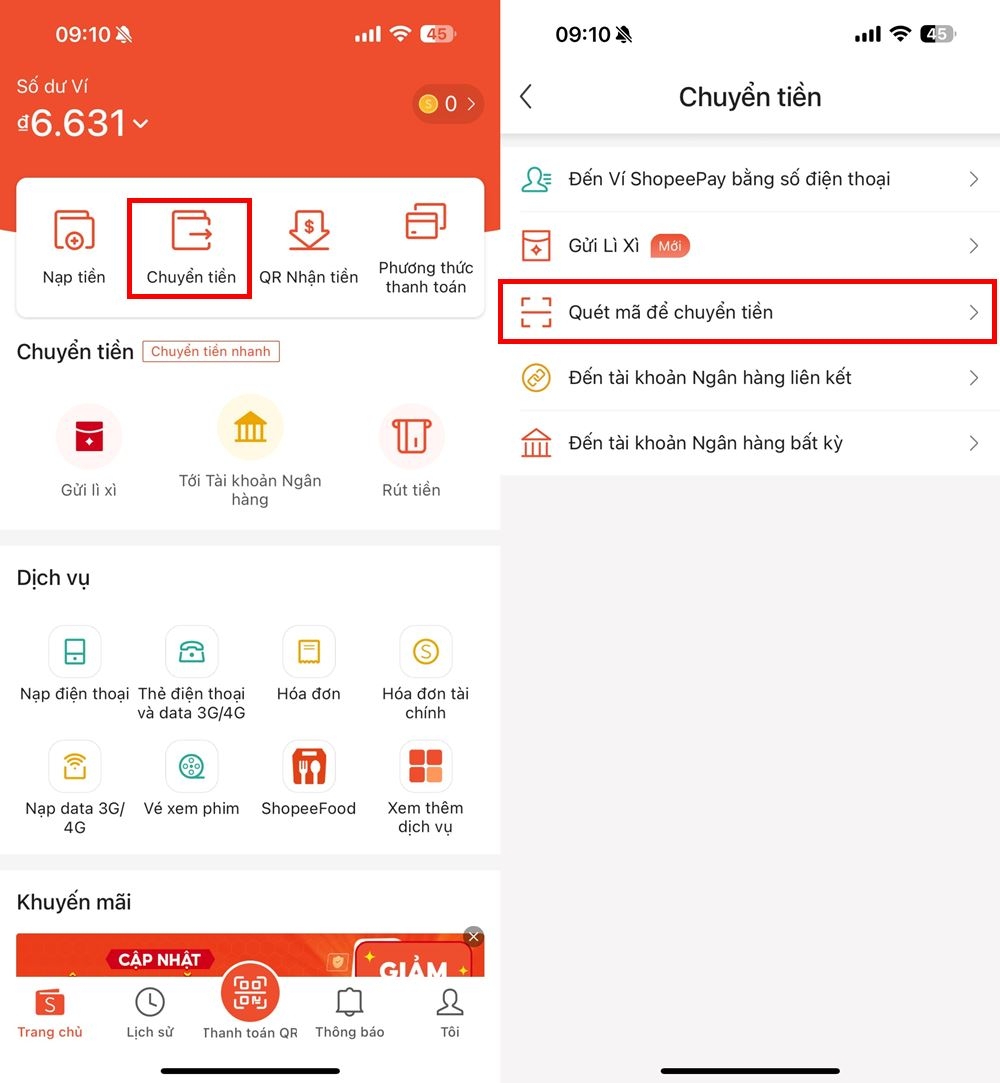 09:10 45

Số dư Ví
₫6.631

0

Nạp tiền
Chuyển tiền
QR Nhận tiền
Phương thức thanh toán

Chuyển tiền
Chuyển tiền nhanh

Gửi lì xì
Tới Tài khoản Ngân hàng
Rút tiền

Dịch vụ

Nạp điện thoại
Thẻ điện thoại và data 3G/4G
Hóa đơn
Hóa đơn tài chính
Nạp data 3G/4G
Vé xem phim
ShopeeFood
Xem thêm dịch vụ

Khuyến mãi

CẬP NHẬT
GIẢM

Trang chủ
Lịch sử
Thanh toán QR
Thông báo
Tôi

09:10 45

Chuyển tiền

Đến Ví ShopeePay bằng số điện thoại
Gửi Lì Xì Mới
Quét mã để chuyển tiền
Đến tài khoản Ngân hàng liên kết
Đến tài khoản Ngân hàng bất kỳ