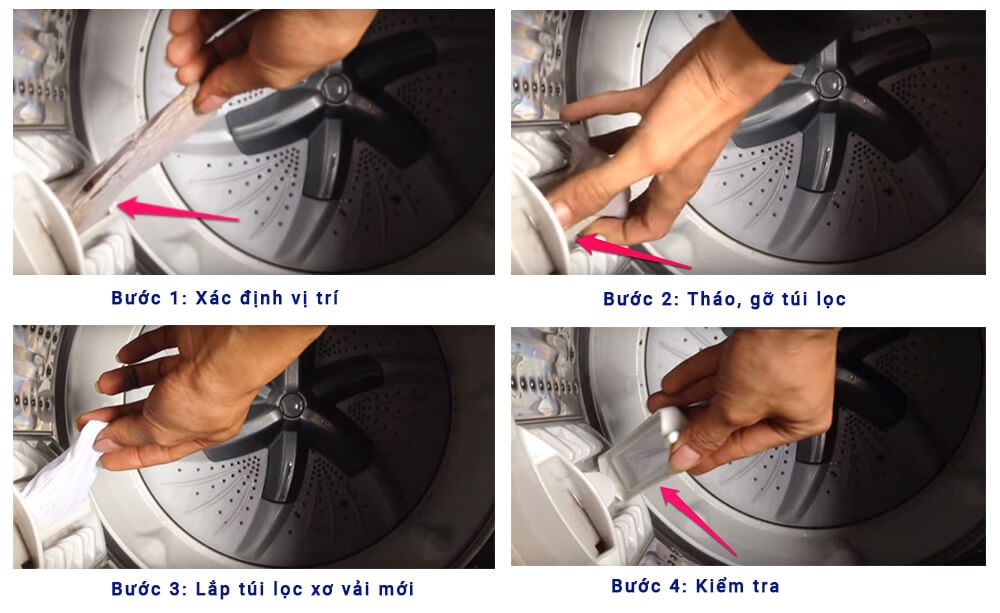 Bước 1: Xác định vị trí

Bước 2: Tháo, gỡ túi lọc

Bước 3: Lắp túi lọc xơ vải mới

Bước 4: Kiểm tra