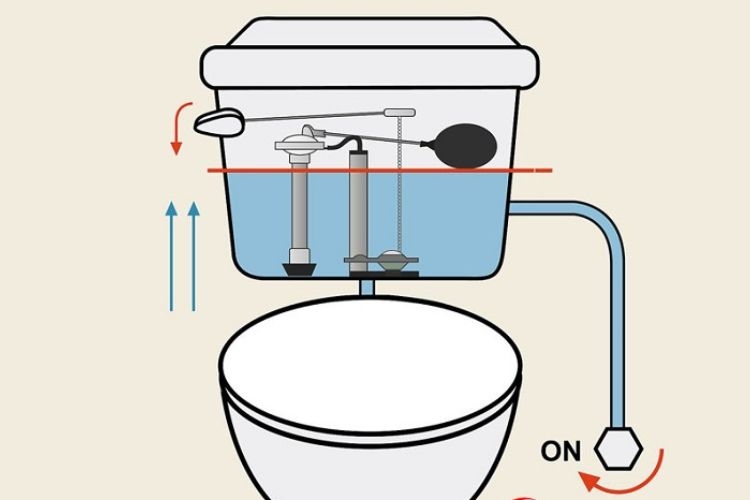 ON