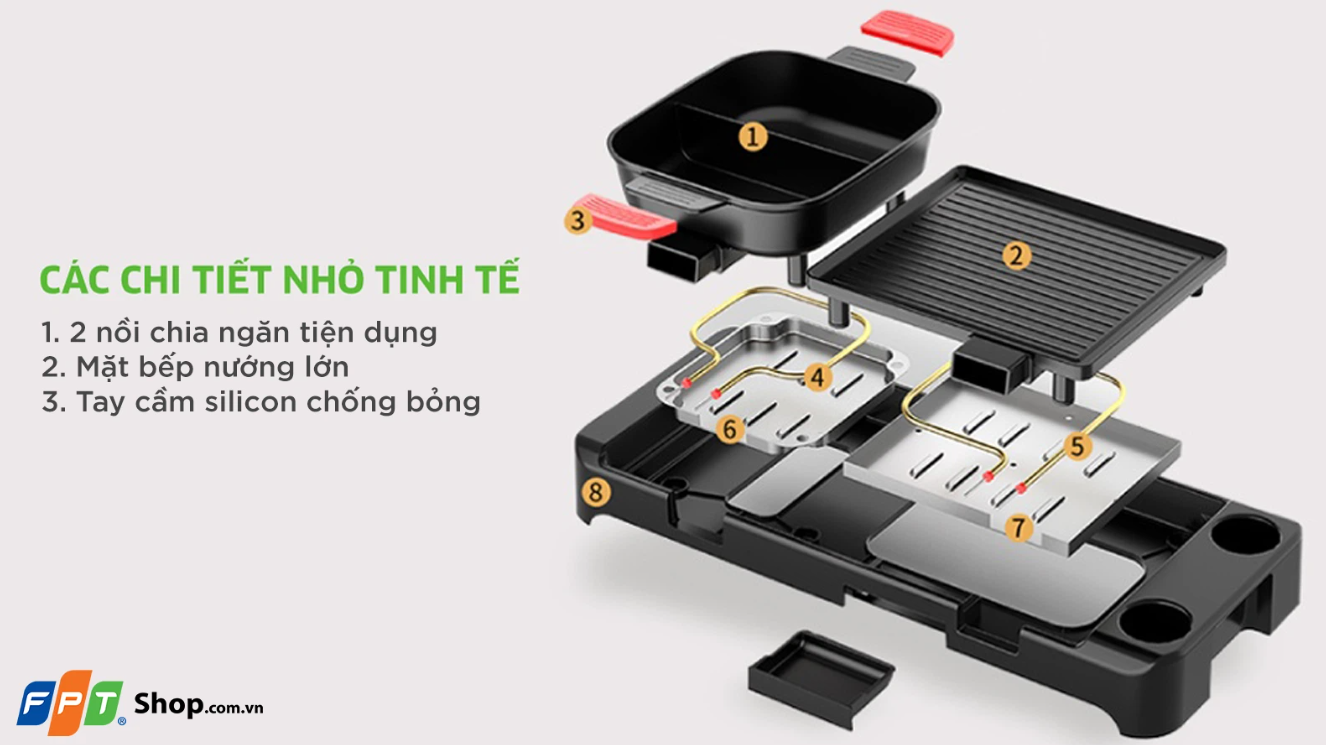 CÁC CHI TIẾT NHỎ TINH TẾ

1. 2 nồi chia ngăn tiện dụng
2. Mặt bếp nướng lớn
3. Tay cầm silicon chống bỏng

1
2
3
4
5
6
7
8

FPT Shop.com.vn