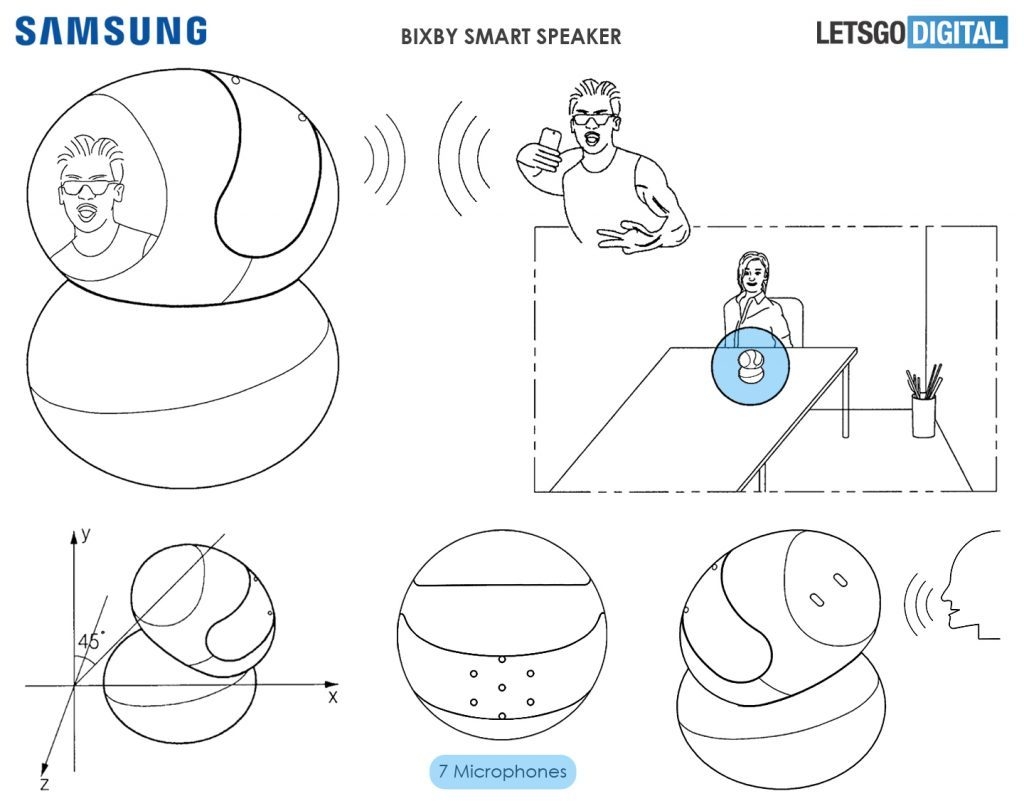 SAMSUNG

BIXBY SMART SPEAKER

LETSGO DIGITAL

y

45°

x

z

7 Microphones