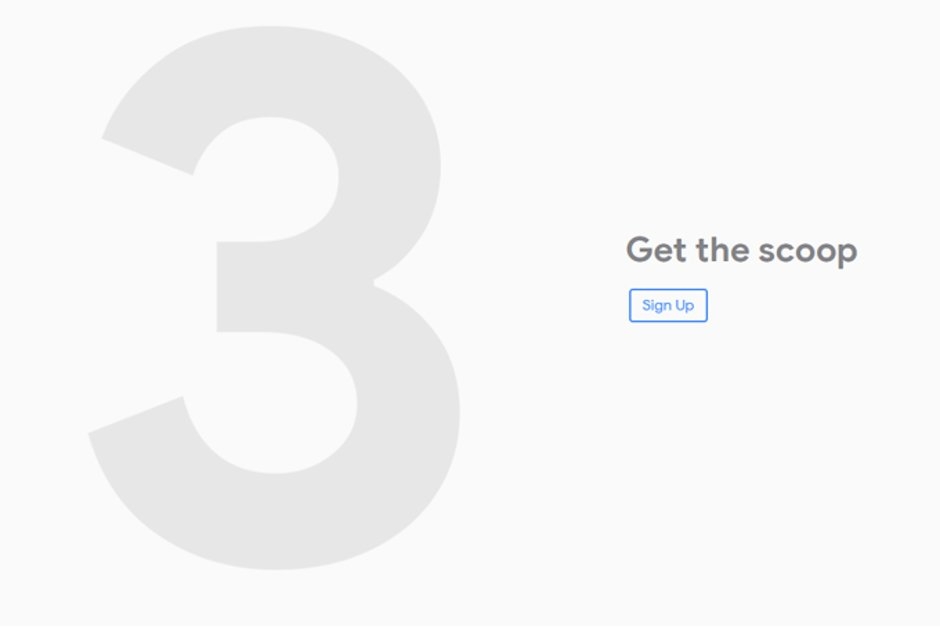 3

Get the scoop

Sign Up