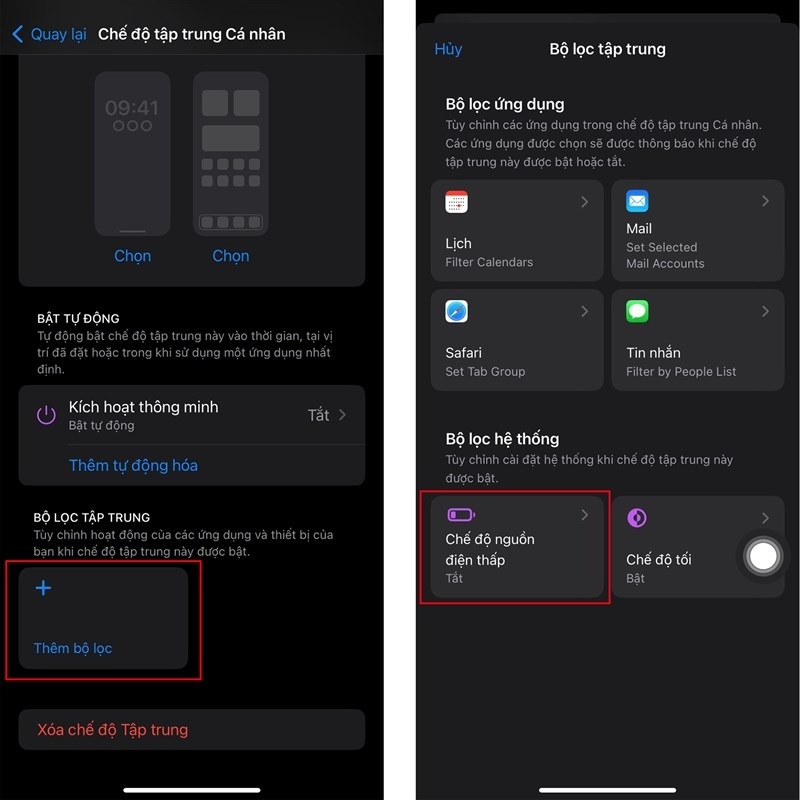 Quay lại Chế độ tập trung Cá nhân

09:41

Chọn Chọn

BẬT TỰ ĐỘNG
Tự động bật chế độ tập trung này vào thời gian, tại vị trí đã đặt hoặc trong khi sử dụng một ứng dụng nhất định.

Kích hoạt thông minh
Bật tự động
Tắt

Thêm tự động hóa

BỘ LỌC TẬP TRUNG
Tùy chỉnh hoạt động của các ứng dụng và thiết bị của bạn khi chế độ tập trung này được bật.

+
Thêm bộ lọc

Xóa chế độ Tập trung

Hủy Bộ lọc tập trung

Bộ lọc ứng dụng
Tùy chỉnh các ứng dụng trong chế độ tập trung Cá nhân. Các ứng dụng được chọn sẽ được thông báo khi chế độ tập trung này được bật hoặc tắt.

Lịch
Filter Calendars

Mail
Set Selected Mail Accounts

Safari
Set Tab Group

Tin nhắn
Filter by People List

Bộ lọc hệ thống
Tùy chỉnh cài đặt hệ thống khi chế độ tập trung này được bật.

Chế độ nguồn điện thấp
Tắt

Chế độ tối
Bật