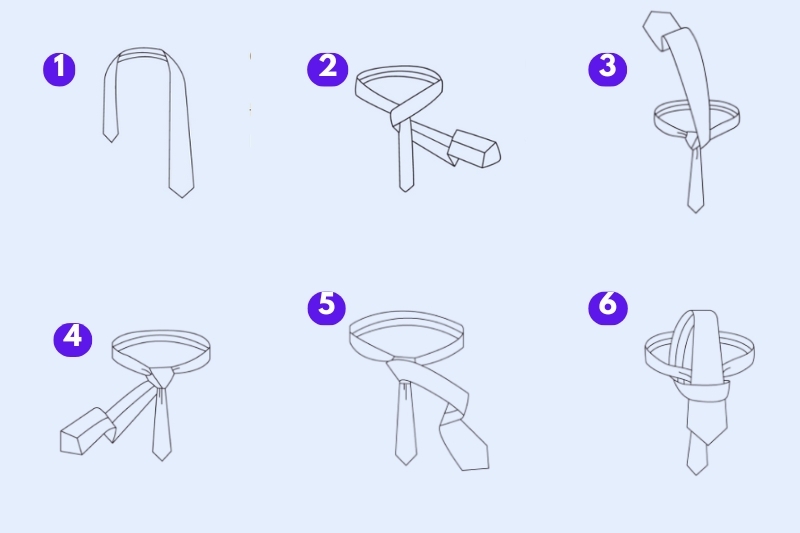 1
2
3
4
5
6