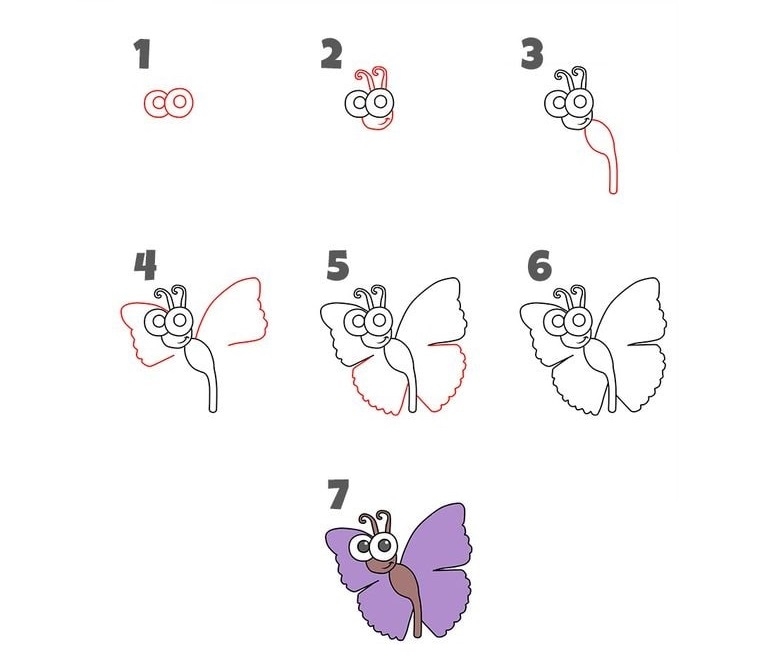 1

2

3

4

5

6

7