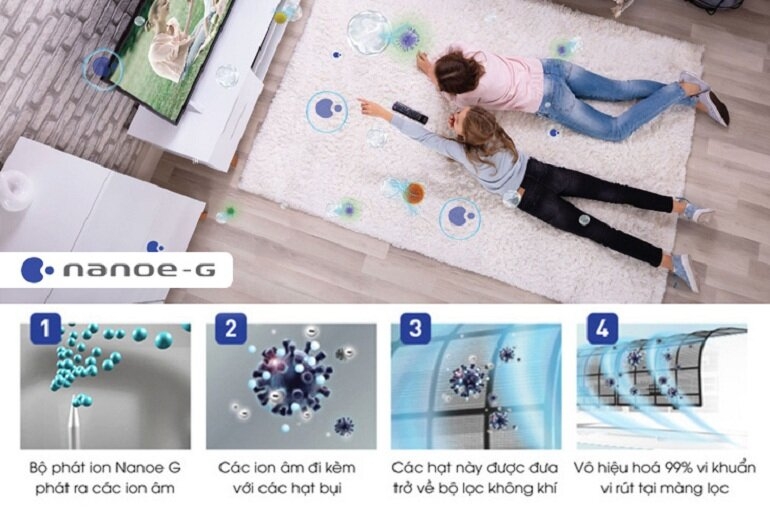 nanoe-G

1
Bộ phát ion Nanoe G phát ra các ion âm

2
Các ion âm đi kèm với các hạt bụi

3
Các hạt này được đưa trở về bộ lọc không khí

4
Vô hiệu hoá 99% vi khuẩn vi rút tại màng lọc