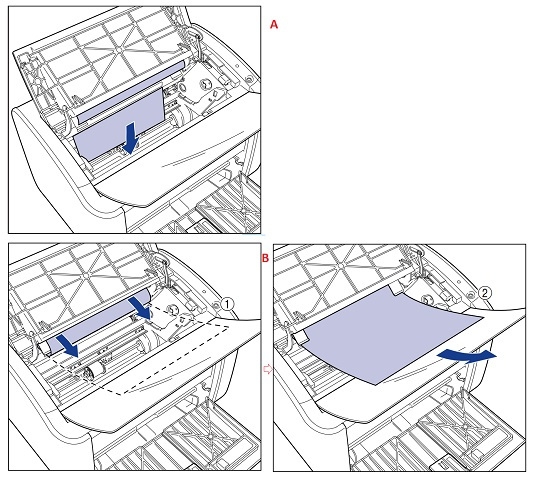 A

B

①

②